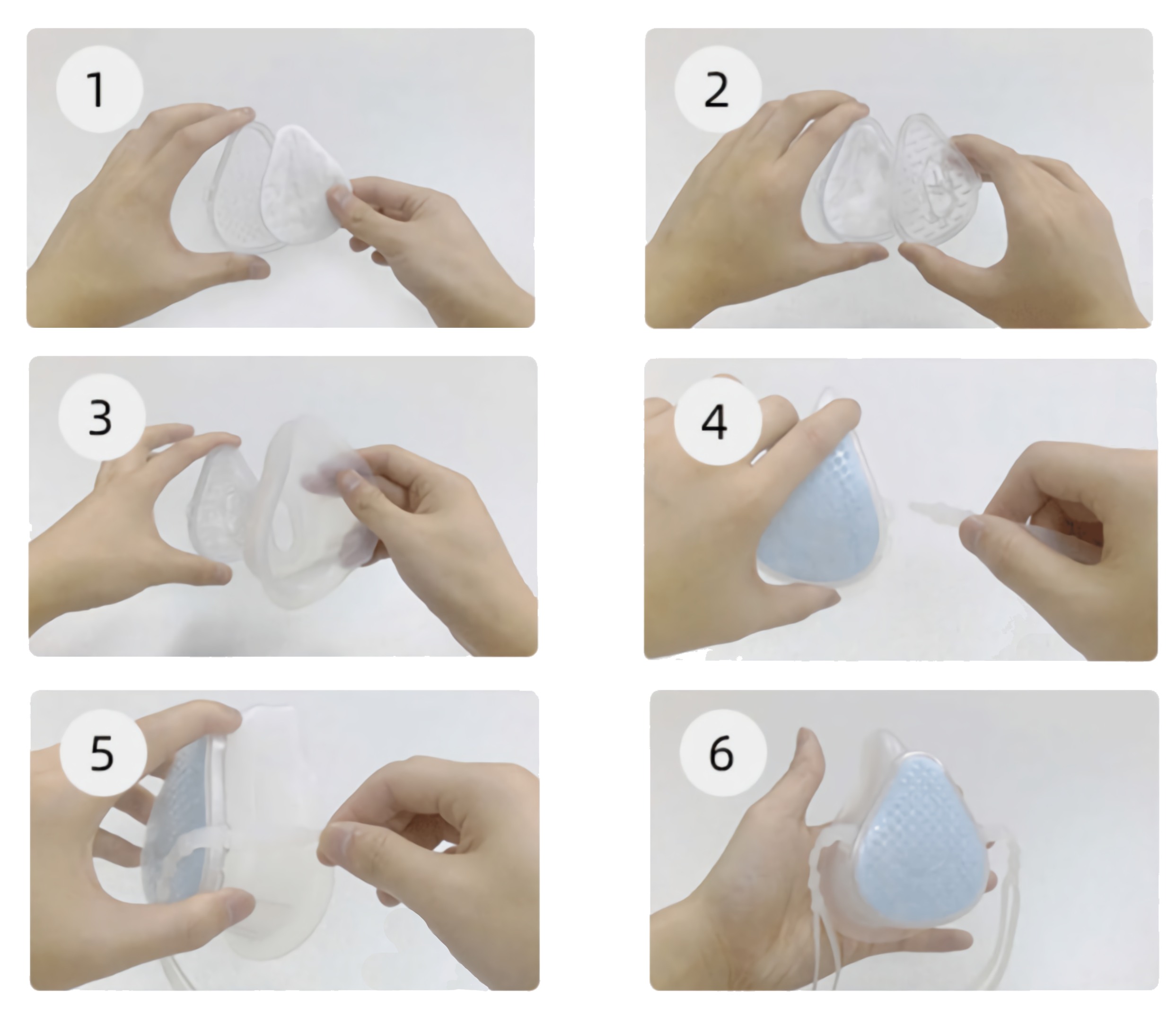 1

2

3

4

5

6